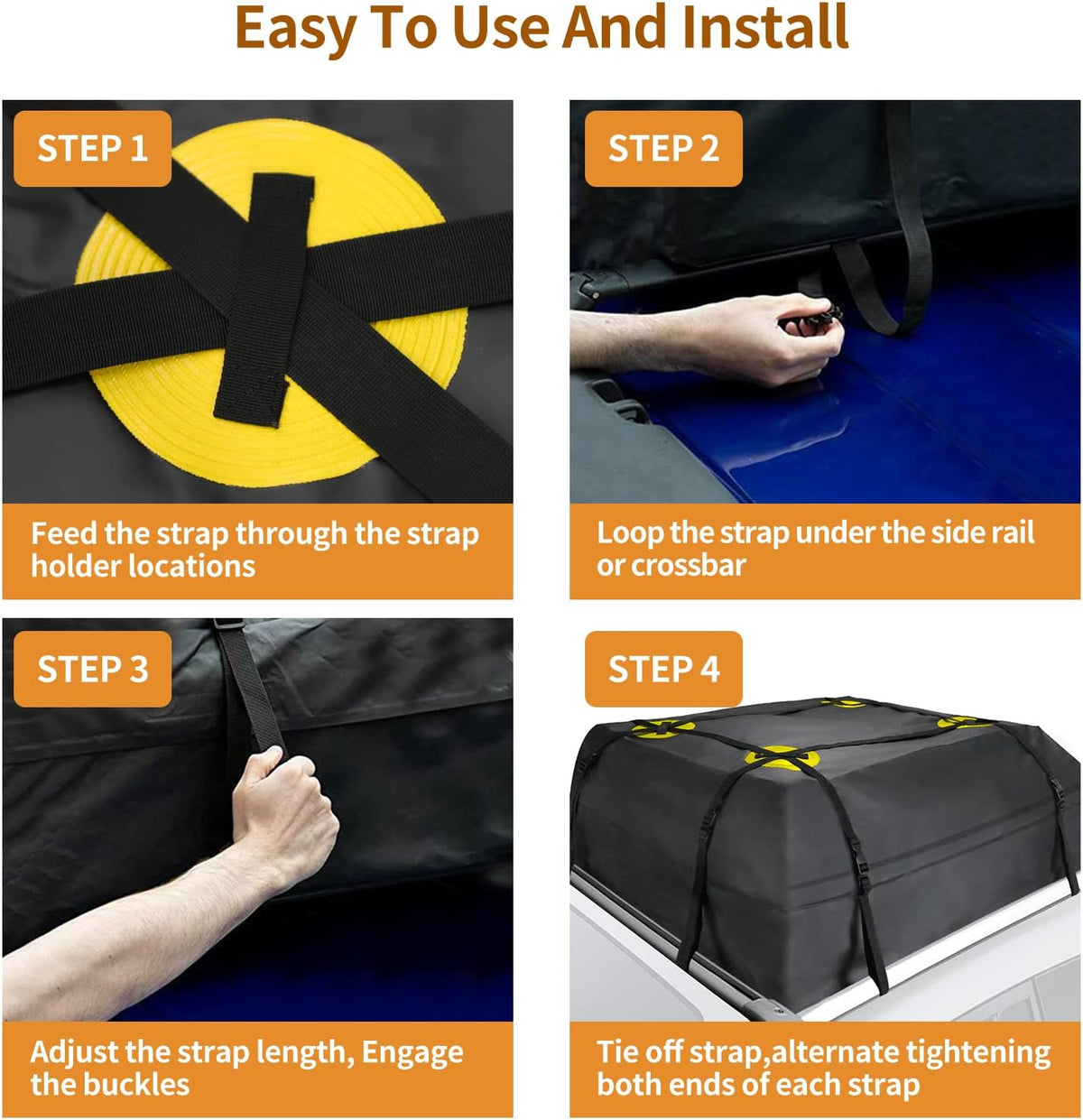 Easy To Use And Install

STEP 1

Feed the strap through the strap holder locations

STEP 2

Loop the strap under the side rail or crossbar

STEP 3

Adjust the strap length, Engage the buckles

STEP 4

Tie off strap,alternate tightening both ends of each strap